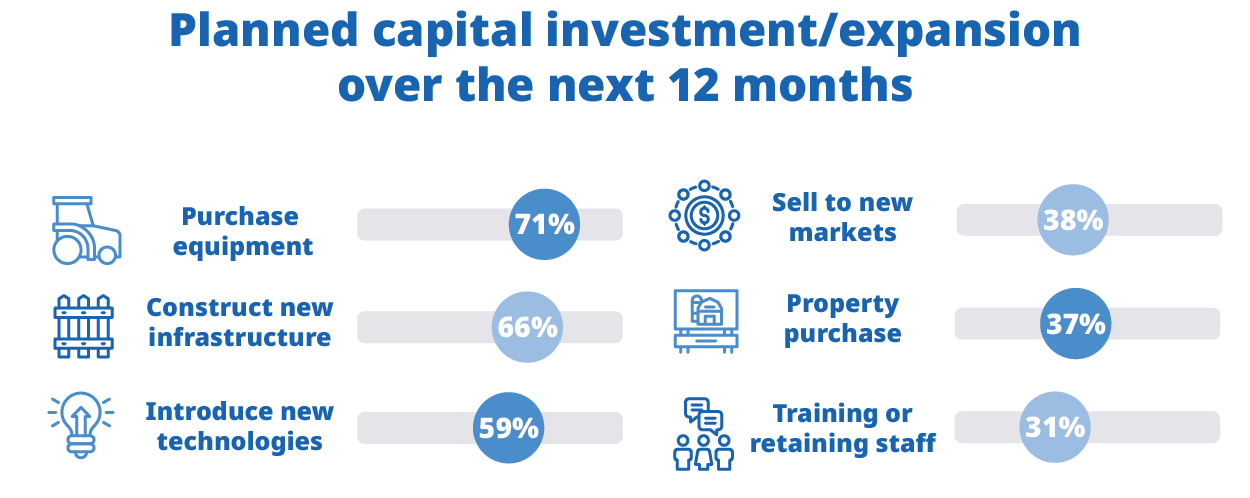 Planned capital investment/expansion over the next 12 months

Purchase equipment 71%

Construct new infrastructure 66%

Introduce new technologies 59%

Sell to new markets 38%

Property purchase 37%

Training or retaining staff 31%